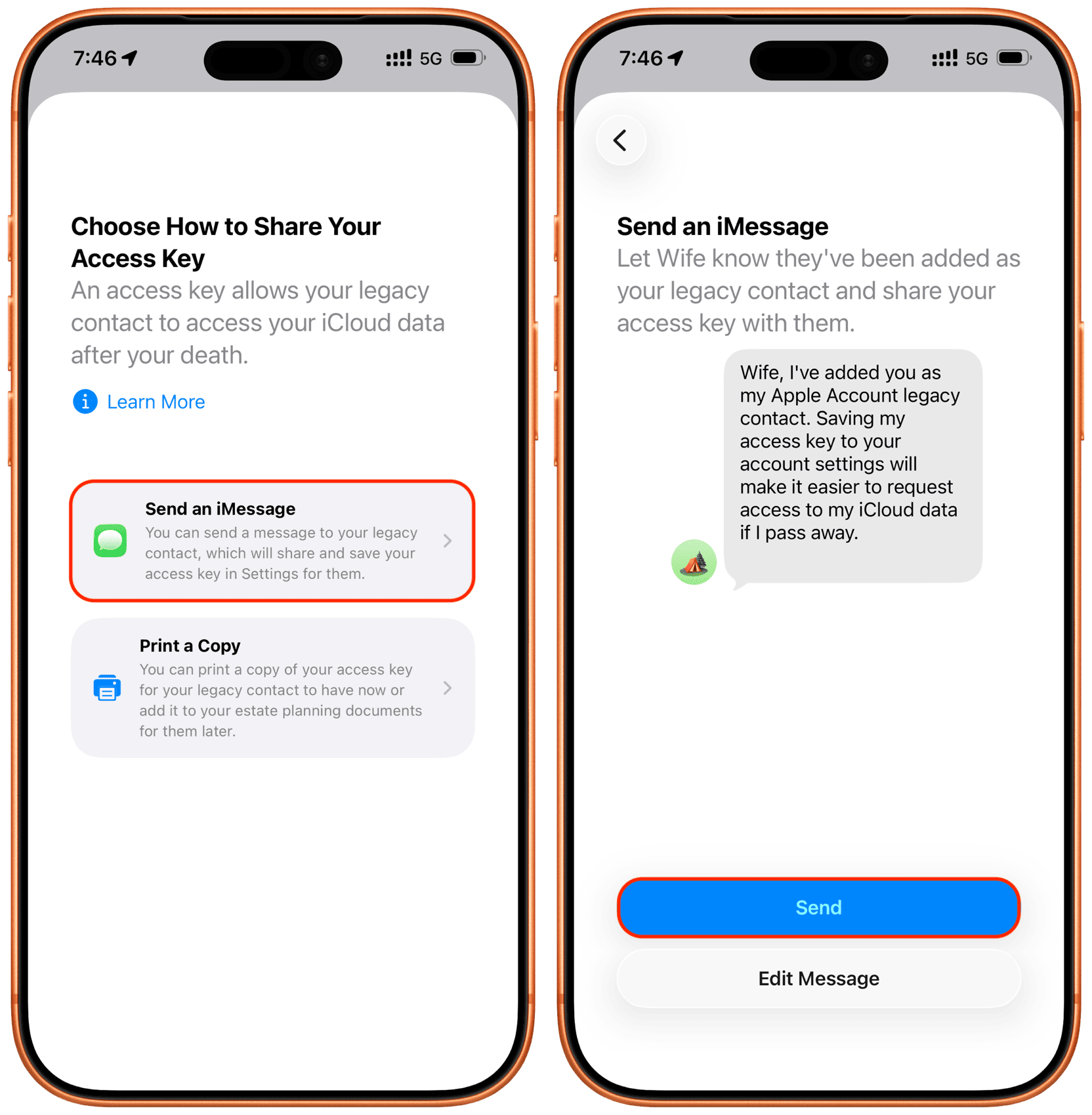 7:46 5G

Choose How to Share Your Access Key

An access key allows your legacy contact to access your iCloud data after your death.

Learn More

Send an iMessage
You can send a message to your legacy contact, which will share and save your access key in Settings for them.

Print a Copy
You can print a copy of your access key for your legacy contact to have now or add it to your estate planning documents for them later.

7:46 5G

Send an iMessage

Let Wife know they've been added as your legacy contact and share your access key with them.

Wife, I've added you as my Apple Account legacy contact. Saving my access key to your account settings will make it easier to request access to my iCloud data if I pass away.

Send

Edit Message